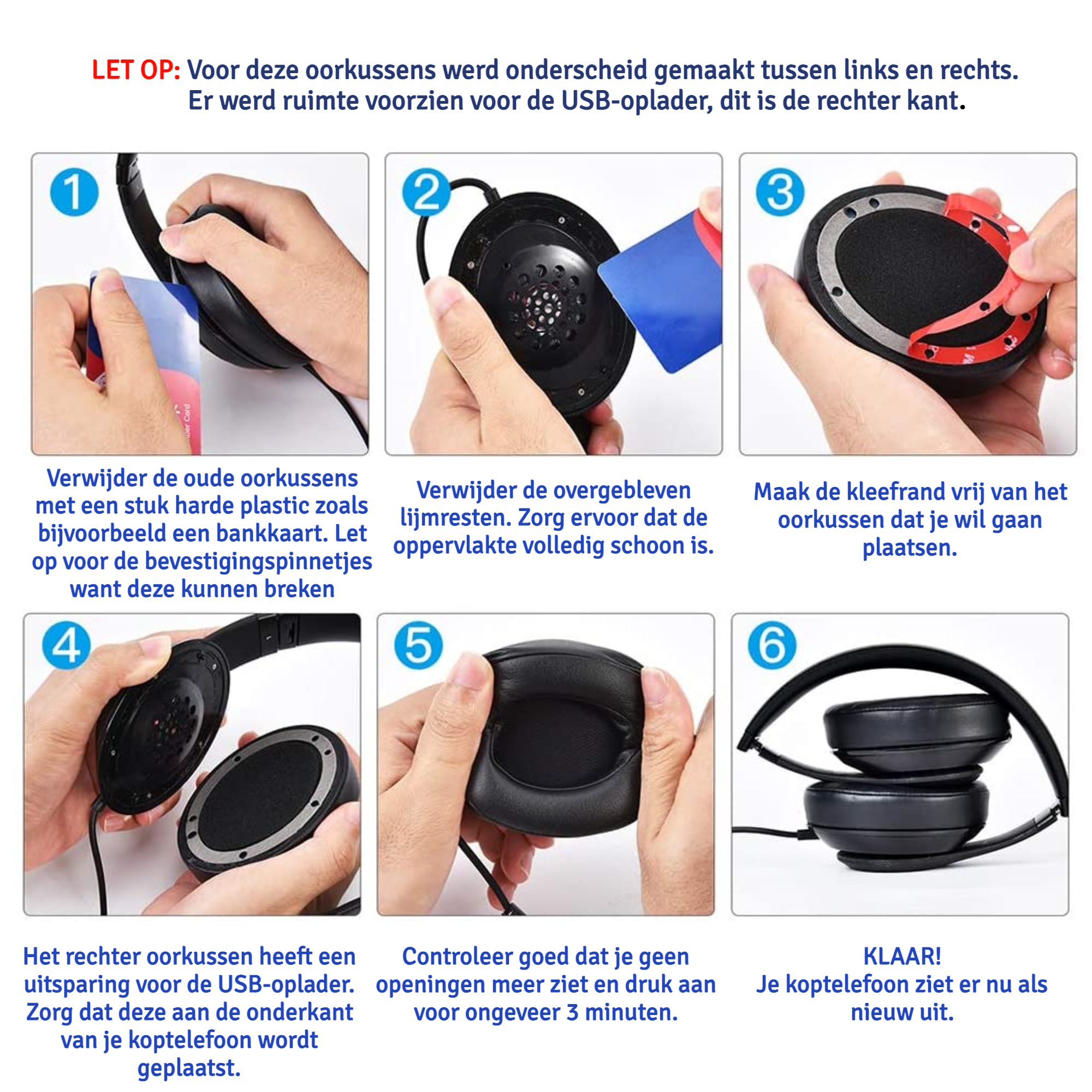 LET OP: Voor deze oorkussens werd onderscheid gemaakt tussen links en rechts. Er werd ruimte voorzien voor de USB-oplader, dit is de rechter kant.

1

Verwijder de oude oorkussens met een stuk harde plastic zoals bijvoorbeeld een bankkaart. Let op voor de bevestigingspinnetjes want deze kunnen breken

2

Verwijder de overgebleven lijmresten. Zorg ervoor dat de oppervlakte volledig schoon is.

3

Maak de kleefrand vrij van het oorkussen dat je wil gaan plaatsen.

4

Het rechter oorkussen heeft een uitsparing voor de USB-oplader. Zorg dat deze aan de onderkant van je koptelefoon wordt geplaatst.

5

Controleer goed dat je geen openingen meer ziet en druk aan voor ongeveer 3 minuten.

6

KLAAR!
Je koptelefoon ziet er nu als nieuw uit.